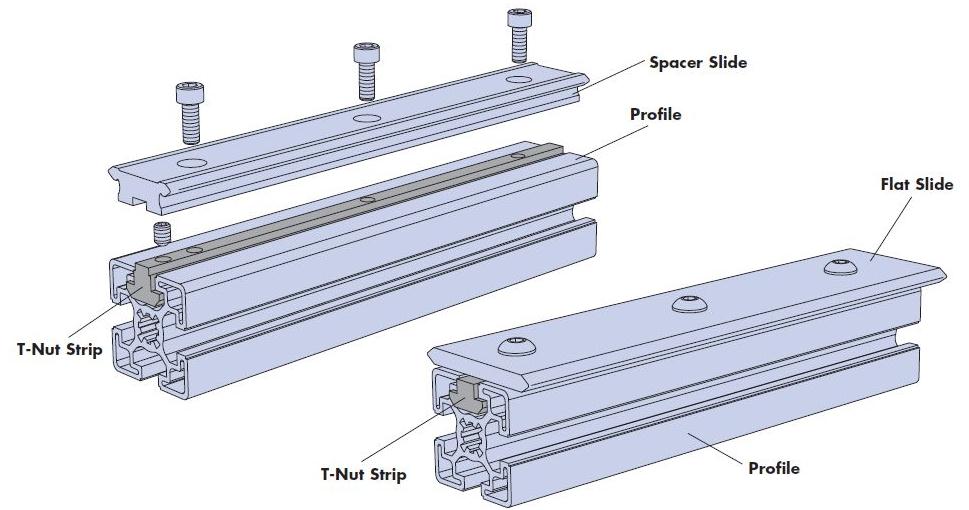 Spacer Slide
Profile
Flat Slide
T-Nut Strip
T-Nut Strip
Profile